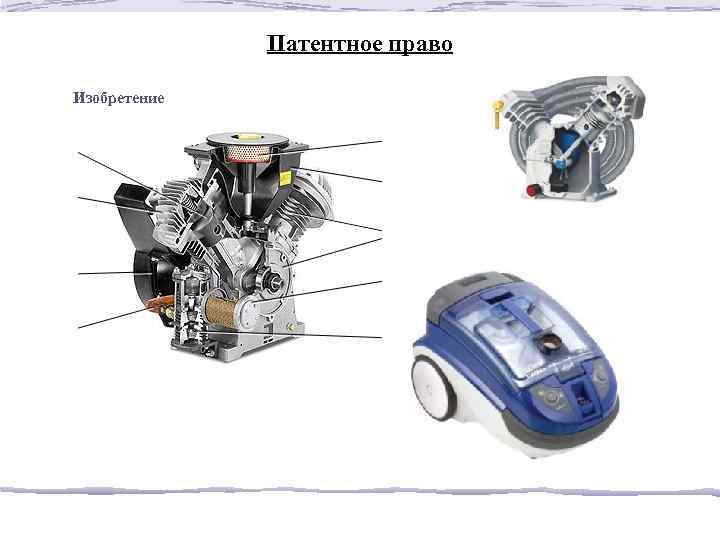 Патентное право

Изобретение