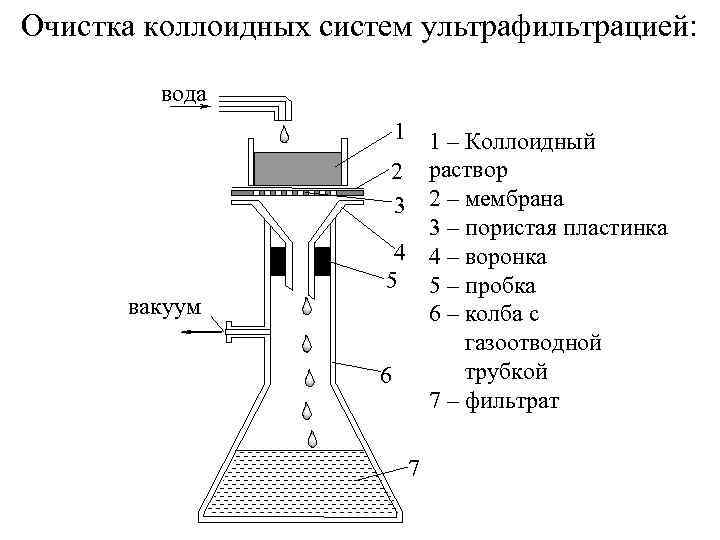 Очистка коллоидных систем ультрафильтрацией:

вода

1
2
3
4
5
вакуум
6
7

1 – Коллоидный раствор
2 – мембрана
3 – пористая пластинка
4 – воронка
5 – пробка
6 – колба с газоотводной трубкой
7 – фильтрат