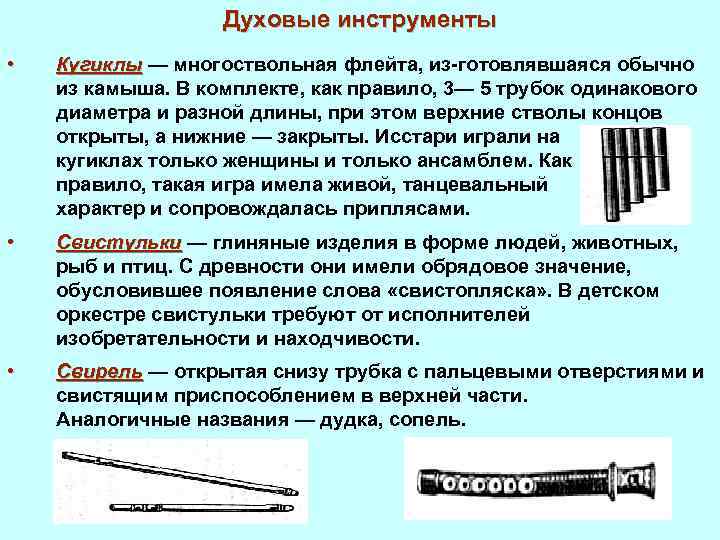 Духовые инструменты

• Кугиклы — многоствольная флейта, из-готовлявшаяся обычно из камыша. В комплекте, как правило, 3— 5 трубок одинакового диаметра и разной длины, при этом верхние стволы концов открыты, а нижние — закрыты. Исстари играли на кугиклах только женщины и только ансамблем. Как правило, такая игра имела живой, танцевальный характер и сопровождалась приплясами.

• Свистульки — глиняные изделия в форме людей, животных, рыб и птиц. С древности они имели обрядовое значение, обусловившее появление слова «свистопляска». В детском оркестре свистульки требуют от исполнителей изобретательности и находчивости.

• Свирель — открытая снизу трубка с пальцевыми отверстиями и свистящим приспособлением в верхней части. Аналогичные названия — дудка, сопель.