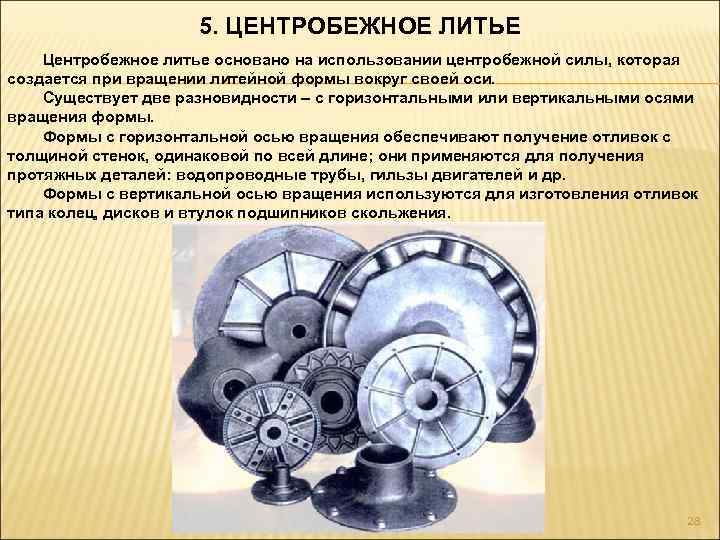 5. ЦЕНТРОБЕЖНОЕ ЛИТЬЕ

Центробежное литье основано на использовании центробежной силы, которая создается при вращении литейной формы вокруг своей оси.

Существует две разновидности – с горизонтальными или вертикальными осями вращения формы.

Формы с горизонтальной осью вращения обеспечивают получение отливок с толщиной стенок, одинаковой по всей длине; они применяются для получения протяжных деталей: водопроводные трубы, гильзы двигателей и др.

Формы с вертикальной осью вращения используются для изготовления отливок типа колец, дисков и втулок подшипников скольжения.

28