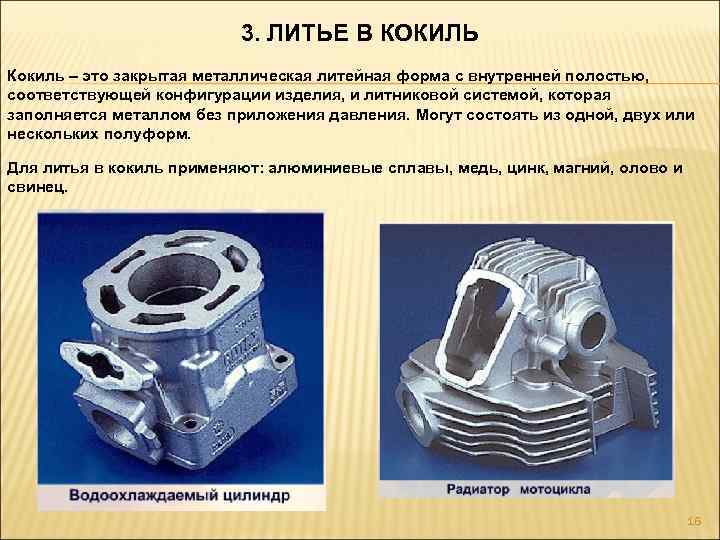 3. ЛИТЬЕ В КОКИЛЬ

Кокиль – это закрытая металлическая литейная форма с внутренней полостью, соответствующей конфигурации изделия, и литниковой системой, которая заполняется металлом без приложения давления. Могут состоять из одной, двух или нескольких полуформ.

Для литья в кокиль применяют: алюминиевые сплавы, медь, цинк, магний, олово и свинец.

Водоохлаждаемый цилиндр

Радиатор мотоцикла

16