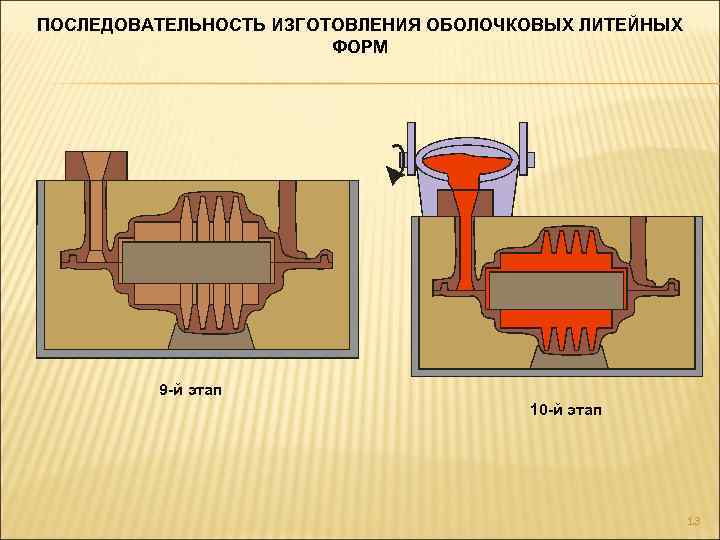 ПОСЛЕДОВАТЕЛЬНОСТЬ ИЗГОТОВЛЕНИЯ ОБОЛОЧКОВЫХ ЛИТЕЙНЫХ ФОРМ

9-й этап

10-й этап

13