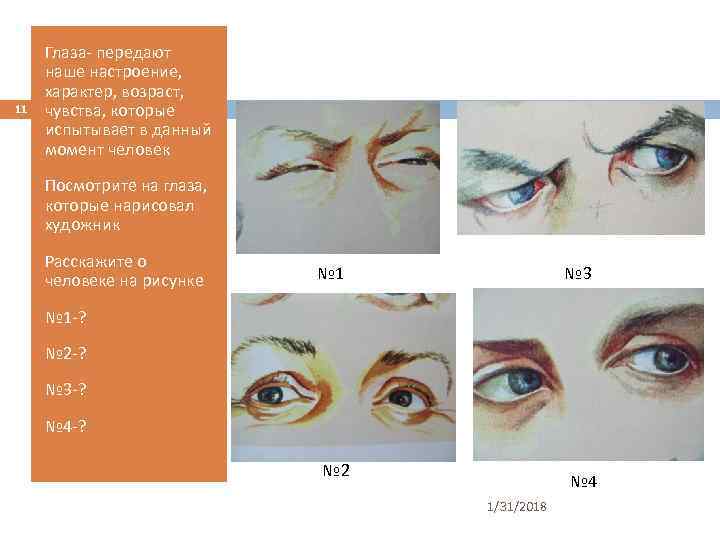 11

Глаза- передают наше настроение, характер, возраст, чувства, которые испытывает в данный момент человек

Посмотрите на глаза, которые нарисовал художник

Расскажите о человеке на рисунке

№1-?

№2-?

№3-?

№4-?

№1

№3

№2

№4

1/31/2018