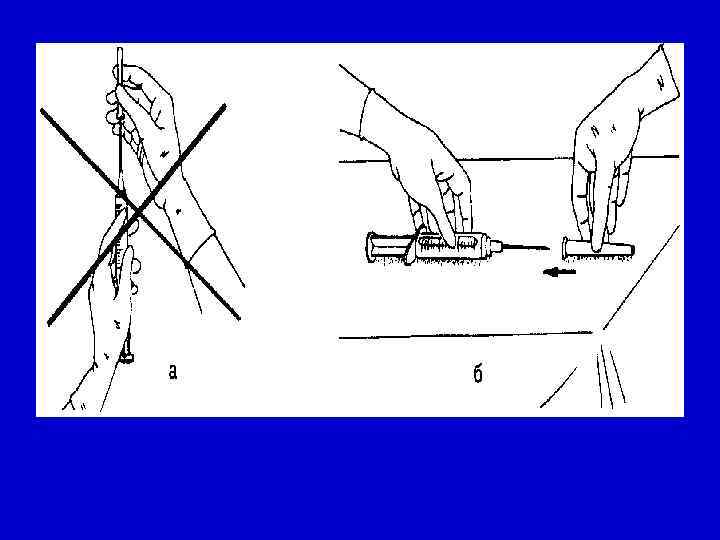 а

б