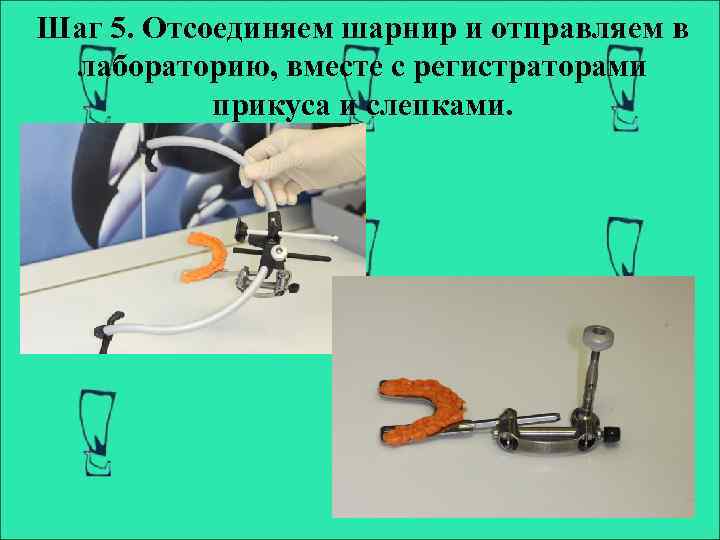 Шаг 5. Отсоединяем шарнир и отправляем в лабораторию, вместе с регистраторами прикуса и слепками.