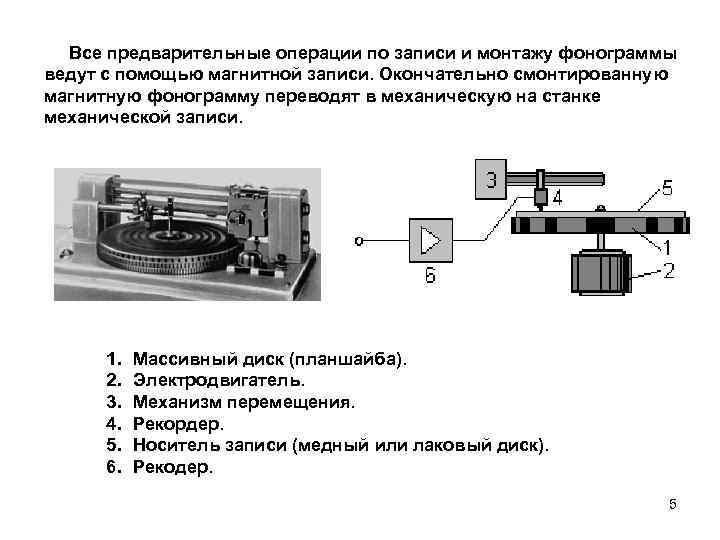 Все предварительные операции по записи и монтажу фонограммы ведут с помощью магнитной записи. Окончательно смонтированную магнитную фонограмму переводят в механическую на станке механической записи.

3
4
5
1
2
6

1. Массивный диск (планшайба).
2. Электродвигатель.
3. Механизм перемещения.
4. Рекордер.
5. Носитель записи (медный или лаковый диск).
6. Рекодер.

5