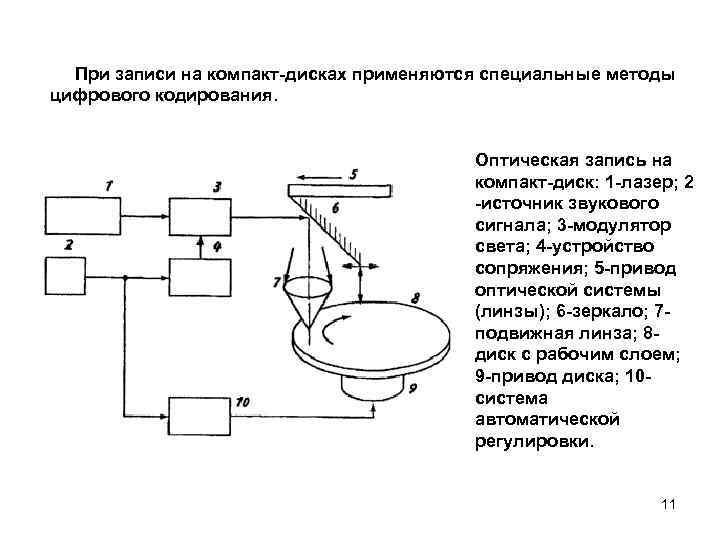 При записи на компакт-дисках применяются специальные методы цифрового кодирования.

1
3
5
6
2
4
7
8
9
10

Оптическая запись на компакт-диск: 1-лазер; 2 -источник звукового сигнала; 3-модулятор света; 4-устройство сопряжения; 5-привод оптической системы (линзы); 6-зеркало; 7-подвижная линза; 8-диск с рабочим слоем; 9-привод диска; 10-система автоматической регулировки.

11