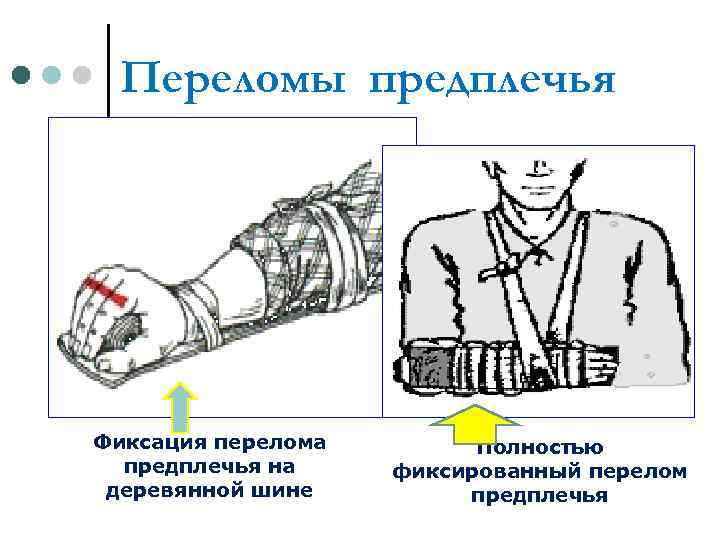 Переломы предплечья

Фиксация перелома предплечья на деревянной шине

Полностью фиксированный перелом предплечья