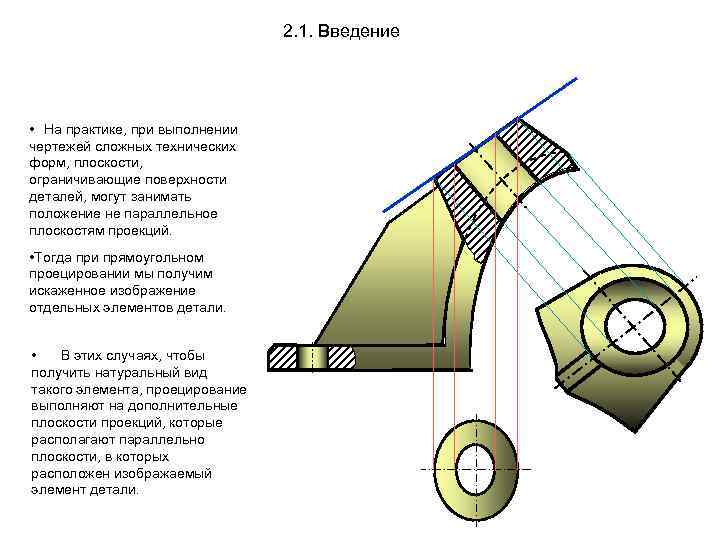 2.1. Введение

• На практике, при выполнении чертежей сложных технических форм, плоскости, ограничивающие поверхности деталей, могут занимать положение не параллельное плоскостям проекций.

•Тогда при прямоугольном проецировании мы получим искаженное изображение отдельных элементов детали.

• В этих случаях, чтобы получить натуральный вид такого элемента, проецирование выполняют на дополнительные плоскости проекций, которые располагают параллельно плоскости, в которых расположен изображаемый элемент детали.