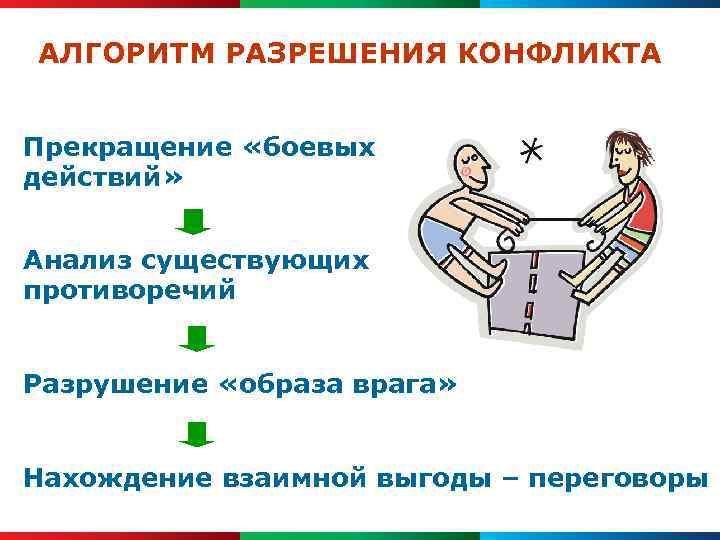 АЛГОРИТМ РАЗРЕШЕНИЯ КОНФЛИКТА

Прекращение «боевых действий»

Анализ существующих противоречий

Разрушение «образа врага»

Нахождение взаимной выгоды – переговоры