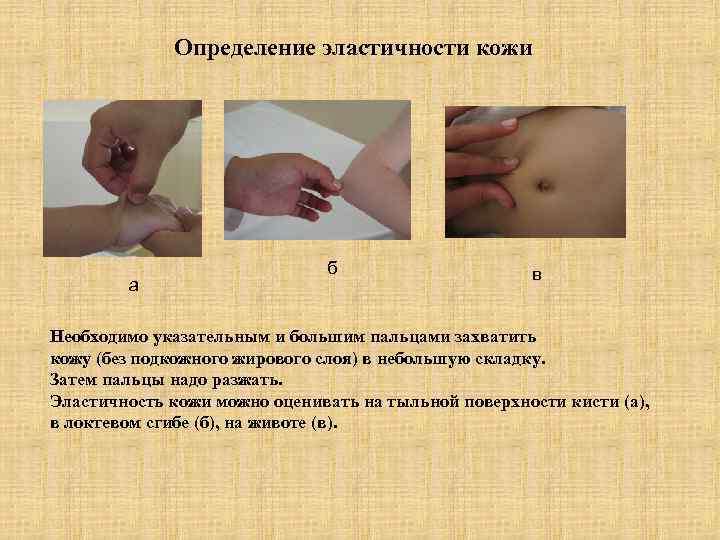 Определение эластичности кожи

а

б

в

Необходимо указательным и большим пальцами захватить кожу (без подкожного жирового слоя) в небольшую складку.
Затем пальцы надо разжать.
Эластичность кожи можно оценивать на тыльной поверхности кисти (а), в локтевом сгибе (б), на животе (в).