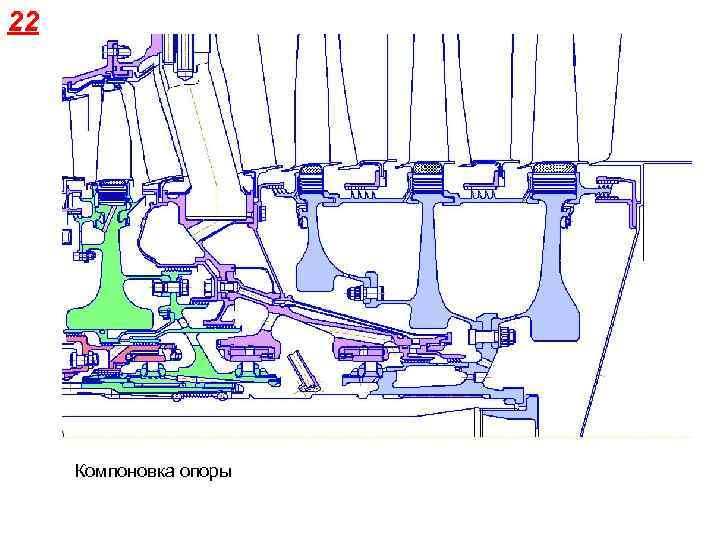 22

Компоновка опоры