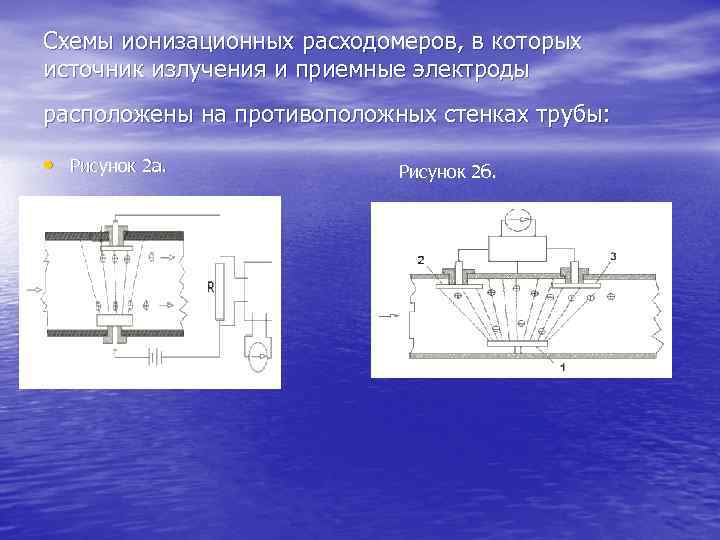 Схемы ионизационных расходомеров, в которых источник излучения и приемные электроды

расположены на противоположных стенках трубы:

• Рисунок 2а.

Рисунок 2б.

R

2

3

1