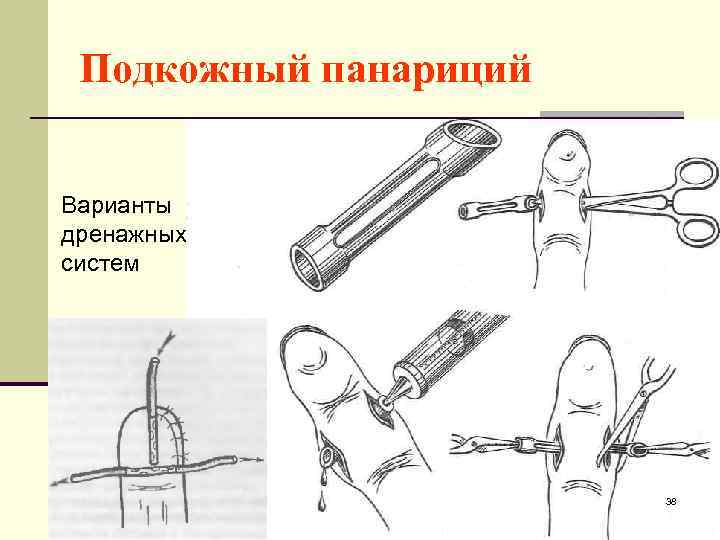 Подкожный панариций

Варианты дренажных систем

38