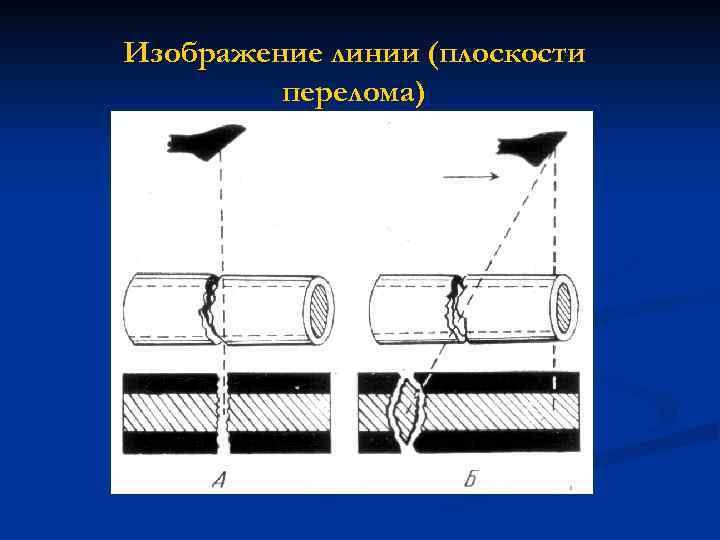 Изображение линии (плоскости перелома)

А

Б