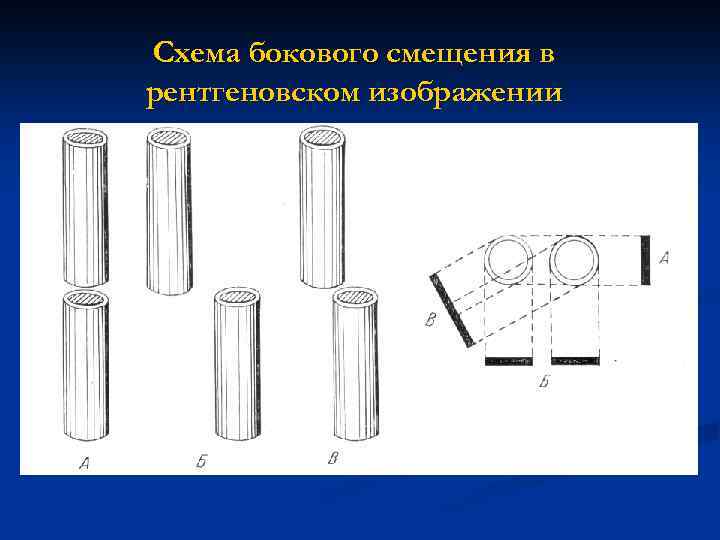 Схема бокового смещения в рентгеновском изображении

А

Б

В

А

В

Б