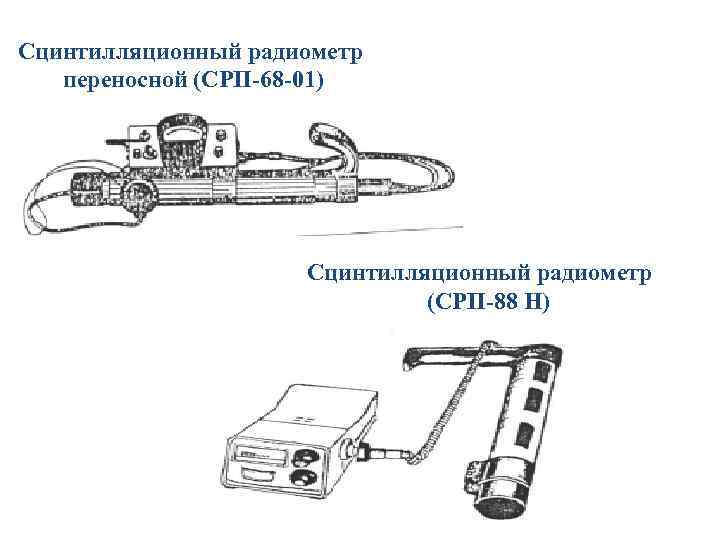 Сцинтилляционный радиометр переносной (СРП-68-01)

Сцинтилляционный радиометр (СРП-88 Н)