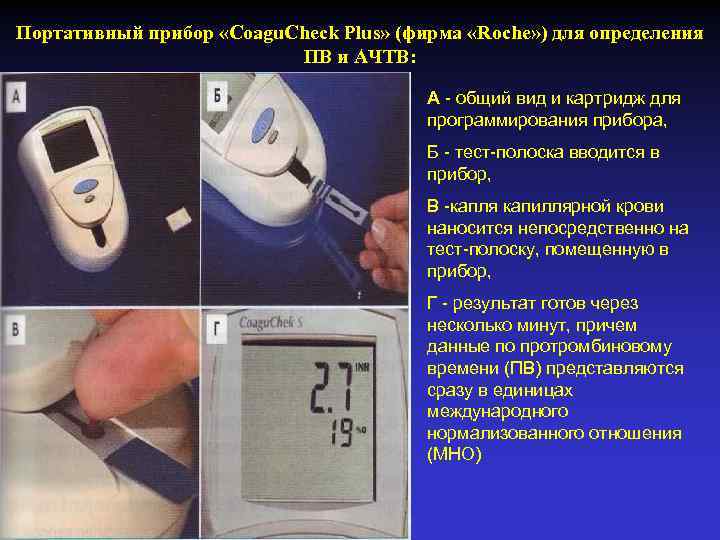 Портативный прибор «CoaguCheck Plus» (фирма «Roche») для определения ПВ и АЧТВ:

А

Б

В

Г

CoaguChek S

2.7 INR

19 %Q

А - общий вид и картридж для программирования прибора,

Б - тест-полоска вводится в прибор,

В -капля капиллярной крови наносится непосредственно на тест-полоску, помещенную в прибор,

Г - результат готов через несколько минут, причем данные по протромбиновому времени (ПВ) представляются сразу в единицах международного нормализованного отношения (МНО)