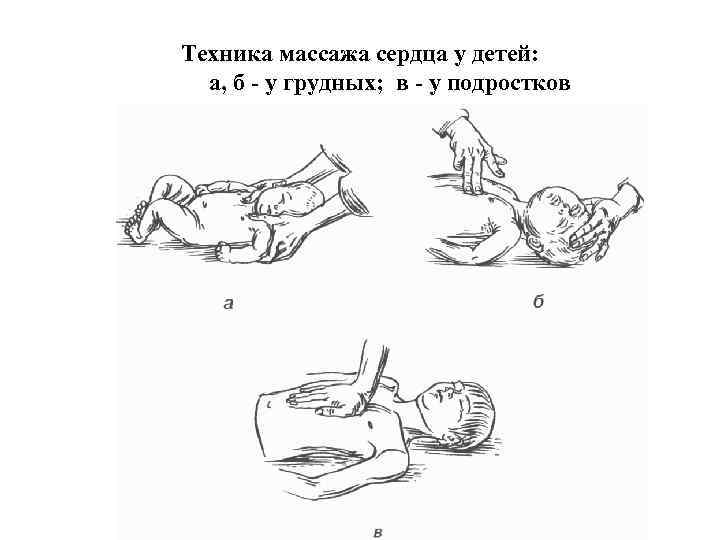 Техника массажа сердца у детей:
а, б - у грудных; в - у подростков

а

б

в