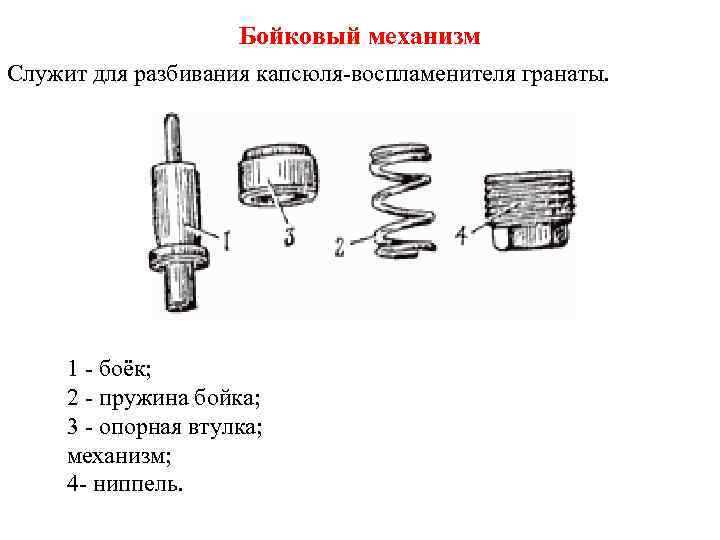 Бойковый механизм

Служит для разбивания капсюля-воспламенителя гранаты.

1

3

2

4

1 - боёк;
2 - пружина бойка;
3 - опорная втулка;
механизм;
4- ниппель.