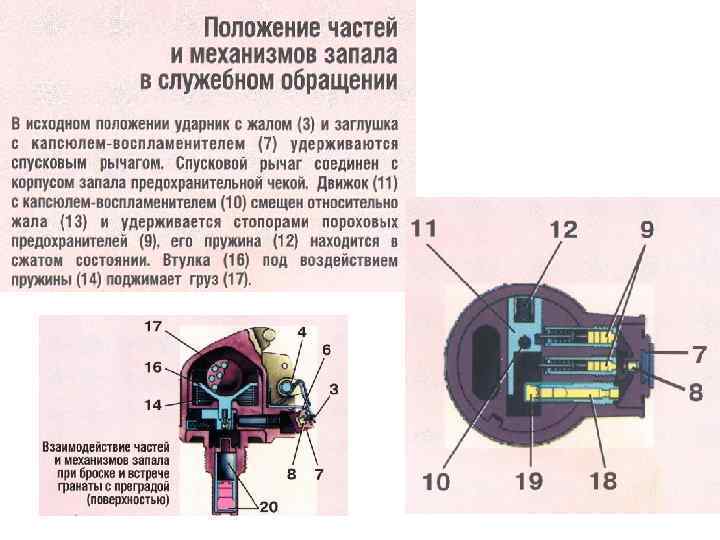 Положение частей и механизмов запала в служебном обращении

В исходном положении ударник с жалом (3) и заглушка с капсюлем-воспламенителем (7) удерживаются спусковым рычагом. Спусковой рычаг соединен с корпусом запала предохранительной чекой. Движок (11) с капсюлем-воспламенителем (10) смещен относительно жала (13) и удерживается стопорами пороховых предохранителей (9), его пружина (12) находится в сжатом состоянии. Втулка (16) под воздействием пружины (14) поджимает груз (17).

17
16
14
4
6
3
8
7
20

Взаимодействие частей и механизмов запала при броске и встрече гранаты с преградой (поверхностью)

11
12
9
7
8
10
19
18