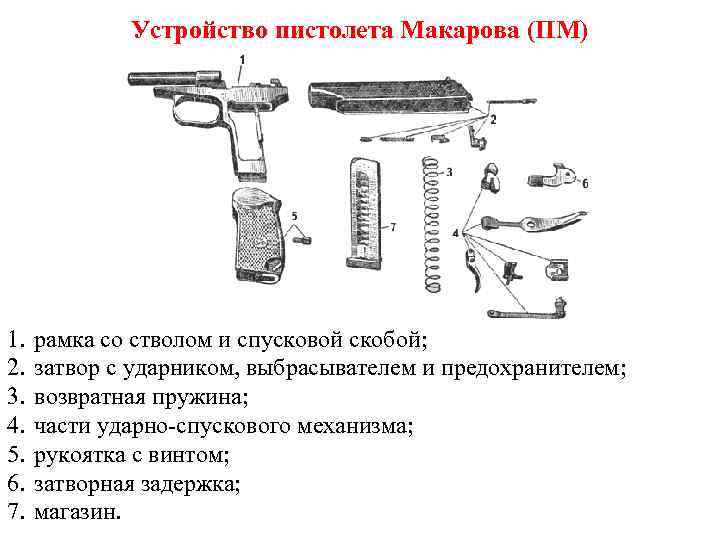 Устройство пистолета Макарова (ПМ)

1

2

3

6

5

7

4

1. рамка со стволом и спусковой скобой;
2. затвор с ударником, выбрасывателем и предохранителем;
3. возвратная пружина;
4. части ударно-спускового механизма;
5. рукоятка с винтом;
6. затворная задержка;
7. магазин.