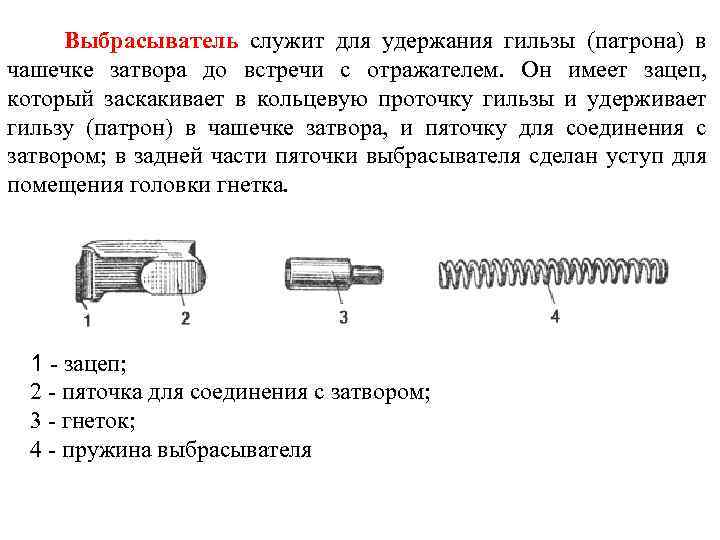 Выбрасыватель служит для удержания гильзы (патрона) в чашечке затвора до встречи с отражателем. Он имеет зацеп, который заскакивает в кольцевую проточку гильзы и удерживает гильзу (патрон) в чашечке затвора, и пяточку для соединения с затвором; в задней части пяточки выбрасывателя сделан уступ для помещения головки гнетка.

1

2

3

4

1 - зацеп;
2 - пяточка для соединения с затвором;
3 - гнеток;
4 - пружина выбрасывателя