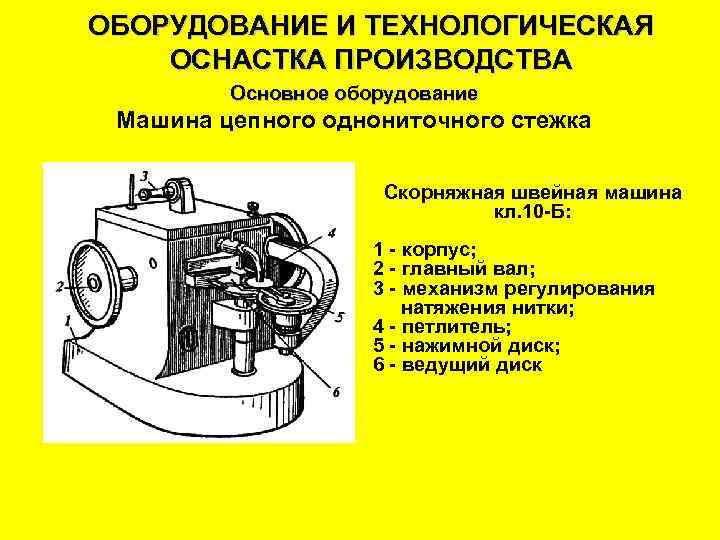 ОБОРУДОВАНИЕ И ТЕХНОЛОГИЧЕСКАЯ ОСНАСТКА ПРОИЗВОДСТВА

Основное оборудование

Машина цепного однониточного стежка

3
4
2
5
1
6

Скорняжная швейная машина кл.10-Б:

1 - корпус;
2 - главный вал;
3 - механизм регулирования натяжения нитки;
4 - петлитель;
5 - нажимной диск;
6 - ведущий диск