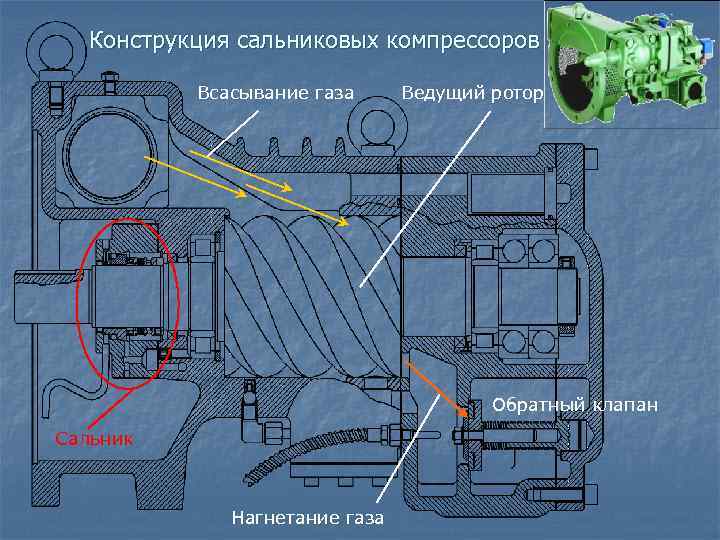 Конструкция сальниковых компрессоров

Всасывание газа

Ведущий ротор

Обратный клапан

Сальник

Нагнетание газа