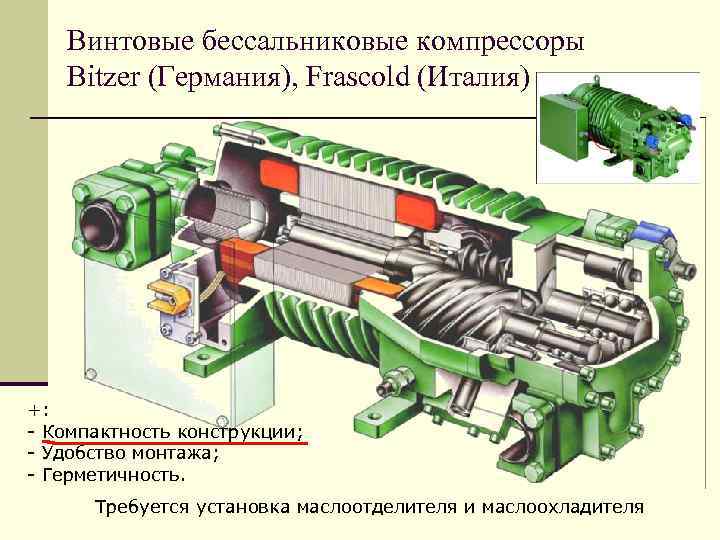 Винтовые бессальниковые компрессоры Bitzer (Германия), Frascold (Италия)

+:
- Компактность конструкции;
- Удобство монтажа;
- Герметичность.

Требуется установка маслоотделителя и маслоохладителя