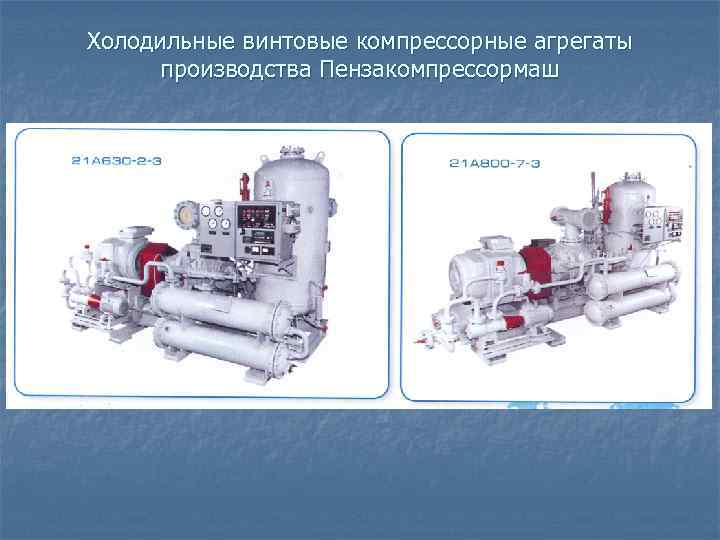 Холодильные винтовые компрессорные агрегаты производства Пензакомпрессормаш

21А630-2-3

21А800-7-3