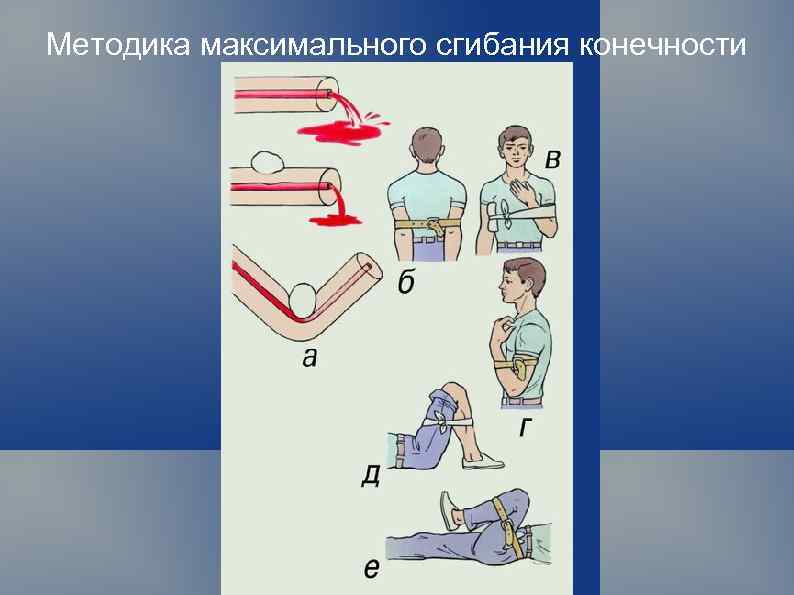 Методика максимального сгибания конечности

в

б

а

г

д

е