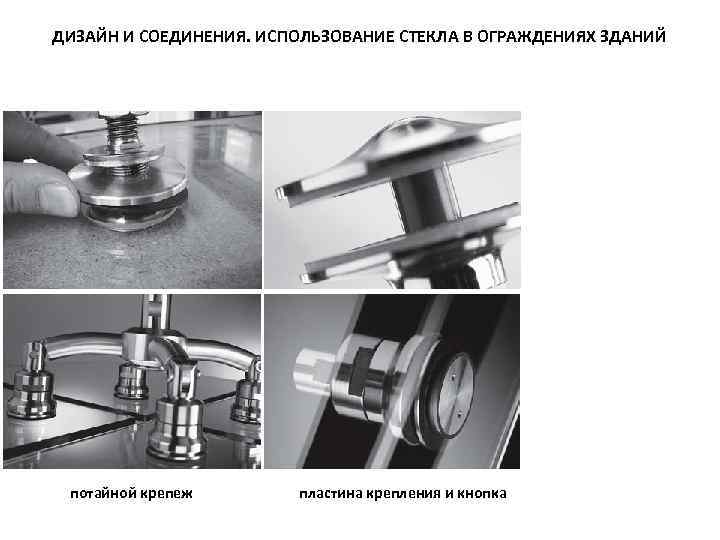 ДИЗАЙН И СОЕДИНЕНИЯ. ИСПОЛЬЗОВАНИЕ СТЕКЛА В ОГРАЖДЕНИЯХ ЗДАНИЙ

потайной крепеж

пластина крепления и кнопка