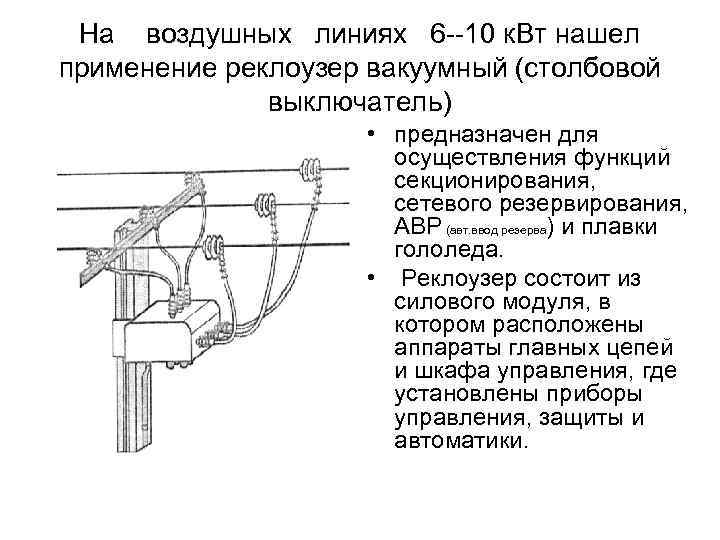 На воздушных линиях 6--10 кВт нашел применение реклоузер вакуумный (столбовой выключатель)

• предназначен для осуществления функций секционирования, сетевого резервирования, АВР (авт.ввод резерва) и плавки гололеда.

• Реклоузер состоит из силового модуля, в котором расположены аппараты главных цепей и шкафа управления, где установлены приборы управления, защиты и автоматики.