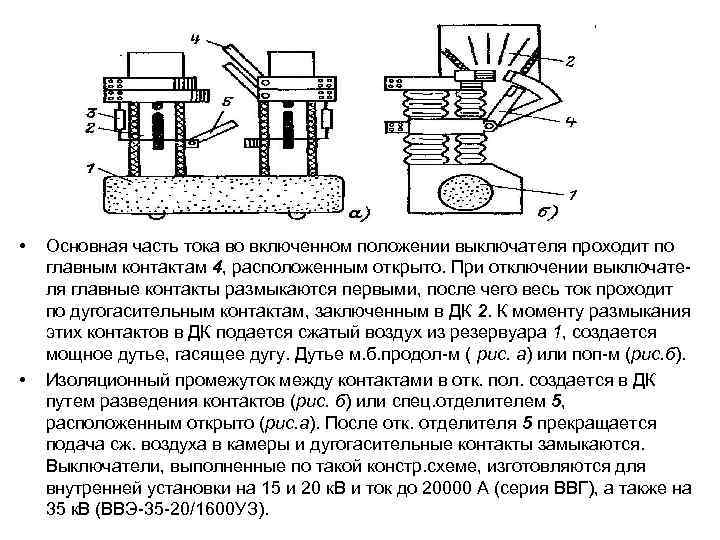 4
3
2
5
1
а)
2
4
1
б)

• Основная часть тока во включенном положении выключателя проходит по главным контактам 4, расположенным открыто. При отключении выключателя главные контакты размыкаются первыми, после чего весь ток проходит по дугогасительным контактам, заключенным в ДК 2. К моменту размыкания этих контактов в ДК подается сжатый воздух из резервуара 1, создается мощное дутье, гасящее дугу. Дутье м.б.продол-м ( рис. а) или поп-м (рис.б).

• Изоляционный промежуток между контактами в отк. пол. создается в ДК путем разведения контактов (рис. б) или спец.отделителем 5, расположенным открыто (рис.а). После отк. отделителя 5 прекращается подача сж. воздуха в камеры и дугогасительные контакты замыкаются. Выключатели, выполненные по такой констр.схеме, изготовляются для внутренней установки на 15 и 20 кВ и ток до 20000 А (серия ВВГ), а также на 35 кВ (ВВЭ-35-20/1600УЗ).