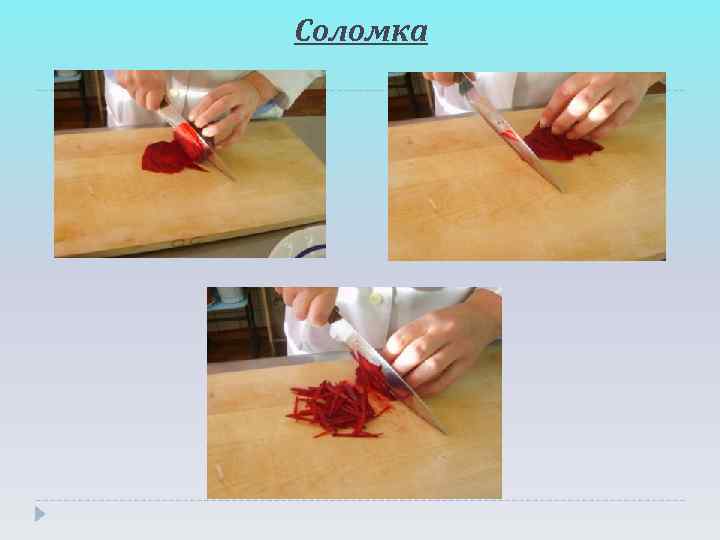 Соломка