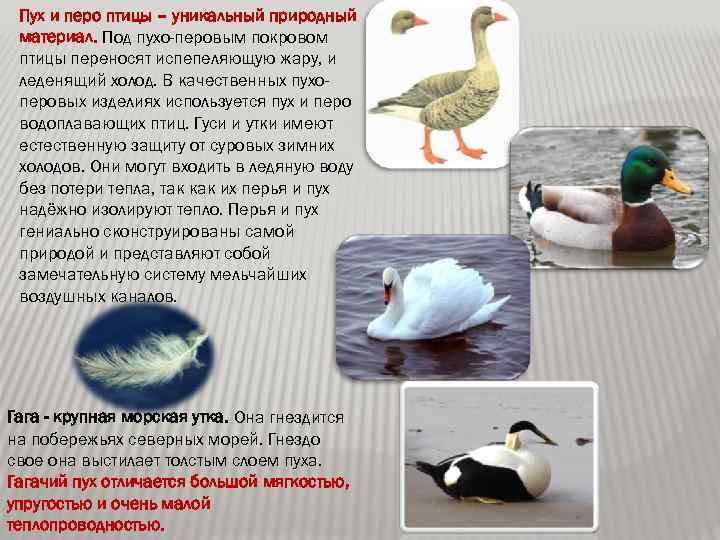 Пух и перо птицы – уникальный природный материал. Под пухо-перовым покровом птицы переносят испепеляющую жару, и леденящий холод. В качественных пухо-перовых изделиях используется пух и перо водоплавающих птиц. Гуси и утки имеют естественную защиту от суровых зимних холодов. Они могут входить в ледяную воду без потери тепла, так как их перья и пух надёжно изолируют тепло. Перья и пух гениально сконструированы самой природой и представляют собой замечательную систему мельчайших воздушных каналов.

Гага - крупная морская утка. Она гнездится на побережьях северных морей. Гнездо свое она выстилает толстым слоем пуха. Гагачий пух отличается большой мягкостью, упругостью и очень малой теплопроводностью.