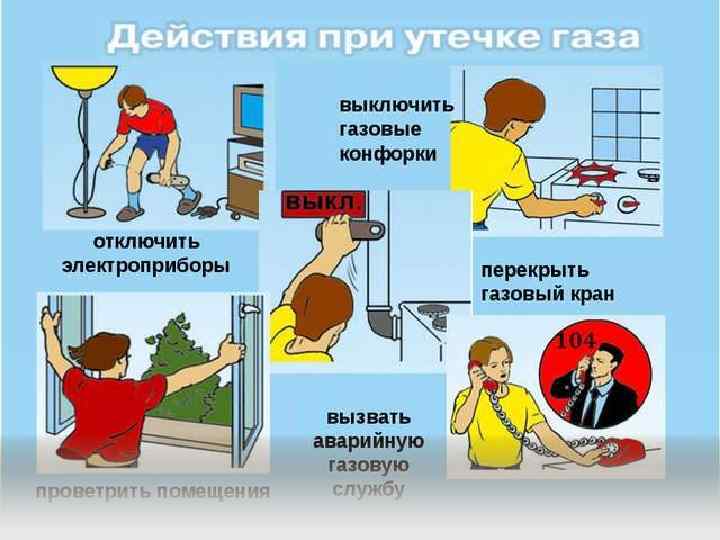 Действия при утечке газа

выключить газовые конфорки

ВЫКЛ.

отключить электроприборы

перекрыть газовый кран

104

проветрить помещения

вызвать аварийную газовую службу