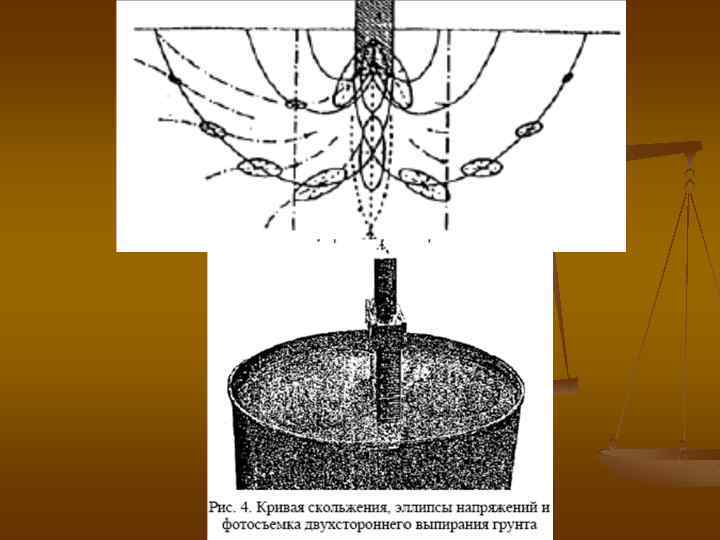 Рис. 4. Кривая скольжения, эллипсы напряжений и фотосъемка двухстороннего выпирания грунта