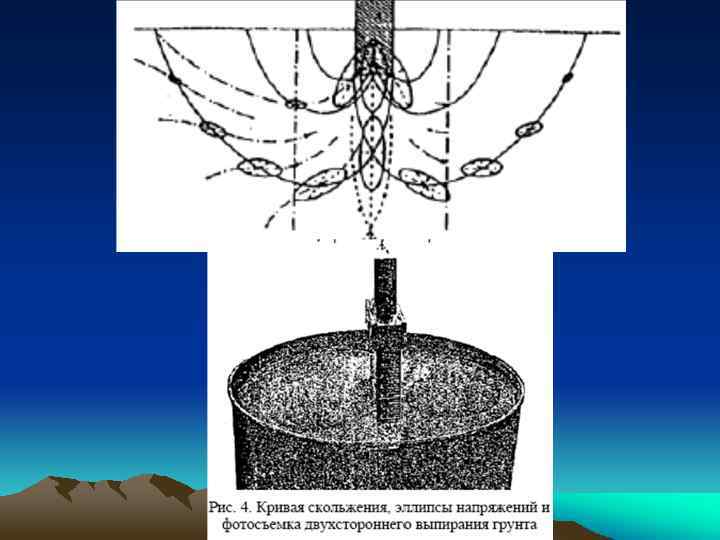 Рис. 4. Кривая скольжения, эллипсы напряжений и фотосъемка двухстороннего выпирания грунта