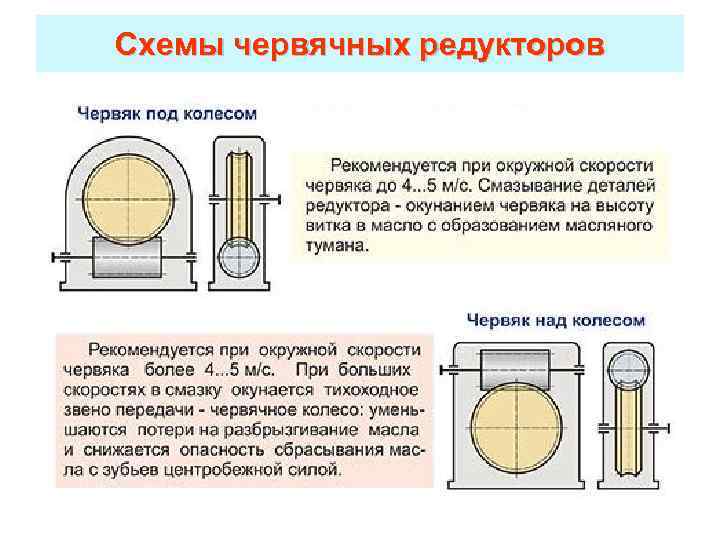 Схемы червячных редукторов

Червяк под колесом

Рекомендуется при окружной скорости червяка до 4...5 м/с. Смазывание деталей редуктора - окунанием червяка на высоту витка в масло с образованием масляного тумана.

Червяк над колесом

Рекомендуется при окружной скорости червяка более 4...5 м/с. При больших скоростях в смазку окунается тихоходное звено передачи - червячное колесо: уменьшаются потери на разбрызгивание масла и снижается опасность сбрасывания масла с зубьев центробежной силой.