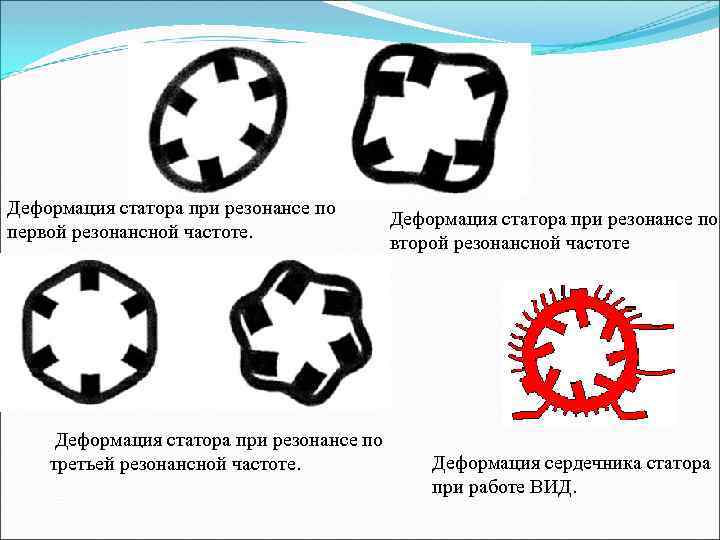 Деформация статора при резонансе по первой резонансной частоте.

Деформация статора при резонансе по второй резонансной частоте

Деформация статора при резонансе по третьей резонансной частоте.

Деформация сердечника статора при работе ВИД.