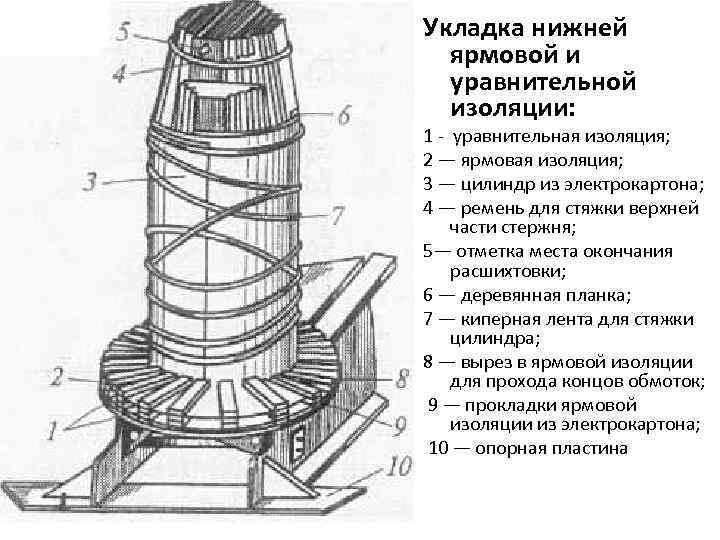 5
4
6
3
7
2
8
1
9
10

Укладка нижней ярмовой и уравнительной изоляции:

1 - уравнительная изоляция;
2 — ярмовая изоляция;
3 — цилиндр из электрокартона;
4 — ремень для стяжки верхней части стержня;
5— отметка места окончания расшихтовки;
6 — деревянная планка;
7 — киперная лента для стяжки цилиндра;
8 — вырез в ярмовой изоляции для прохода концов обмоток;
9 — прокладки ярмовой изоляции из электрокартона;
10 — опорная пластина