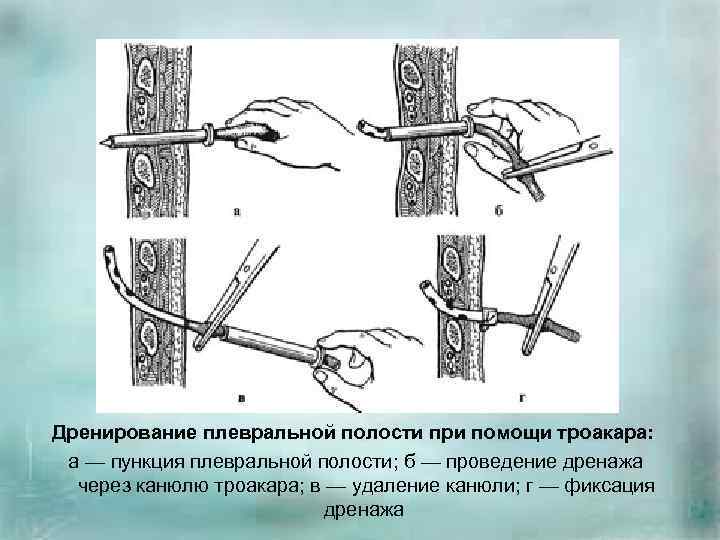 а

б

в

г

Дренирование плевральной полости при помощи троакара:

а — пункция плевральной полости; б — проведение дренажа через канюлю троакара; в — удаление канюли; г — фиксация дренажа