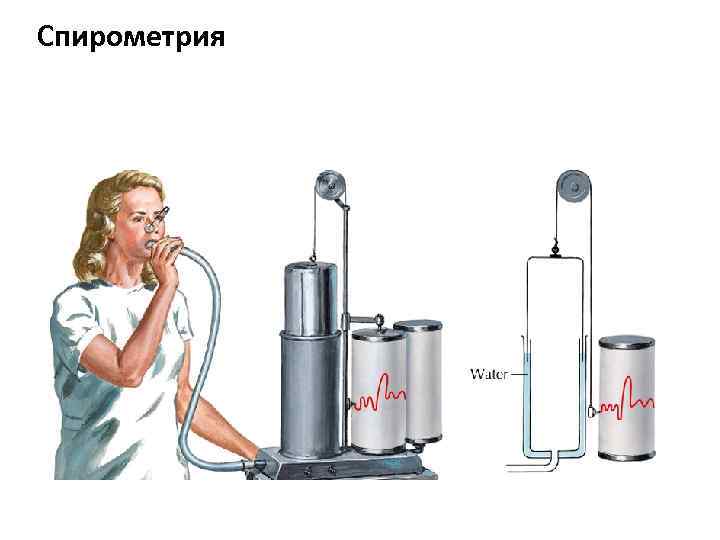 Спирометрия

Water