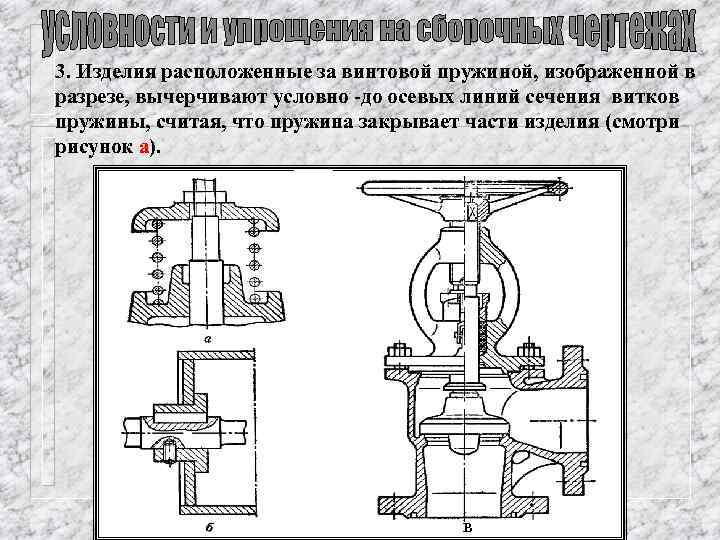 Условности и упрощения на сборочных чертежах

3. Изделия расположенные за винтовой пружиной, изображенной в разрезе, вычерчивают условно -до осевых линий сечения витков пружины, считая, что пружина закрывает части изделия (смотри рисунок а).

а

б

в