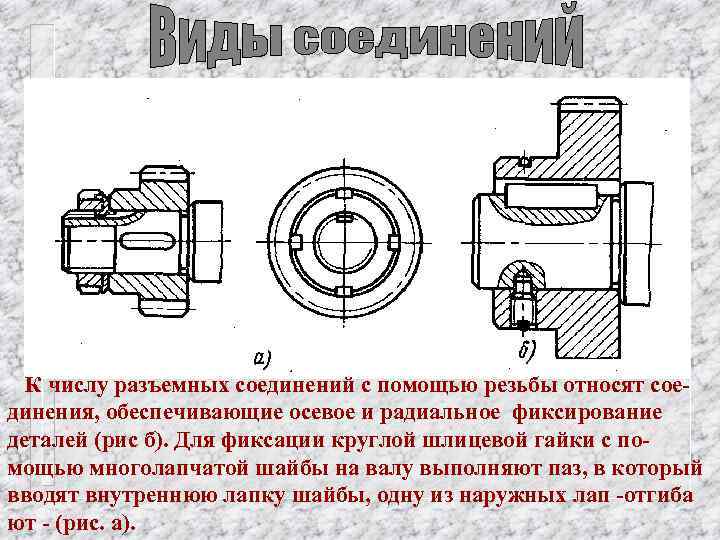 Виды соединений

а)

б)

К числу разъемных соединений с помощью резьбы относят соединения, обеспечивающие осевое и радиальное фиксирование деталей (рис б). Для фиксации круглой шлицевой гайки с помощью многолапчатой шайбы на валу выполняют паз, в который вводят внутреннюю лапку шайбы, одну из наружных лап -отгиба ют - (рис. а).