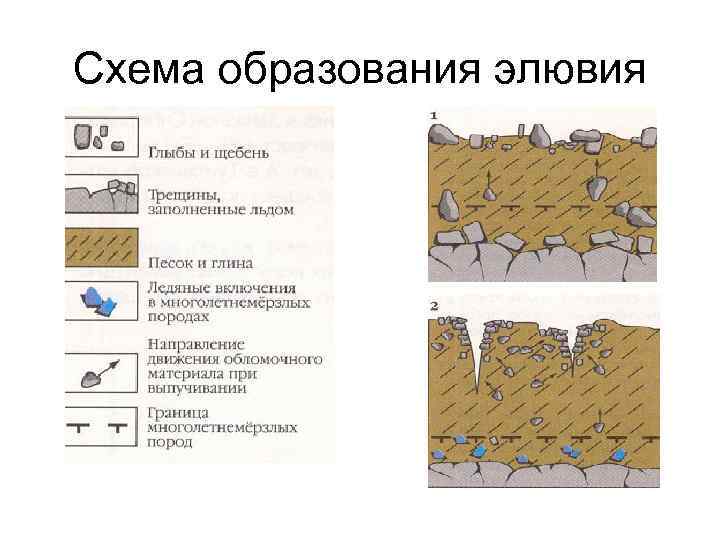 Схема образования элювия

Глыбы и щебень

Трещины, заполненные льдом

Песок и глина

Ледяные включения в многолетнемёрзлых породах

Направление движения обломочного материала при выпучивании

Граница многолетнемёрзлых пород

1

2