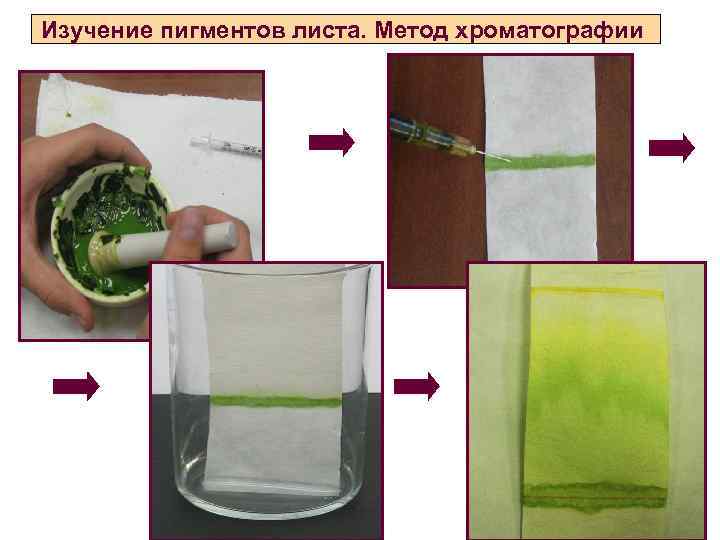 Изучение пигментов листа. Метод хроматографии