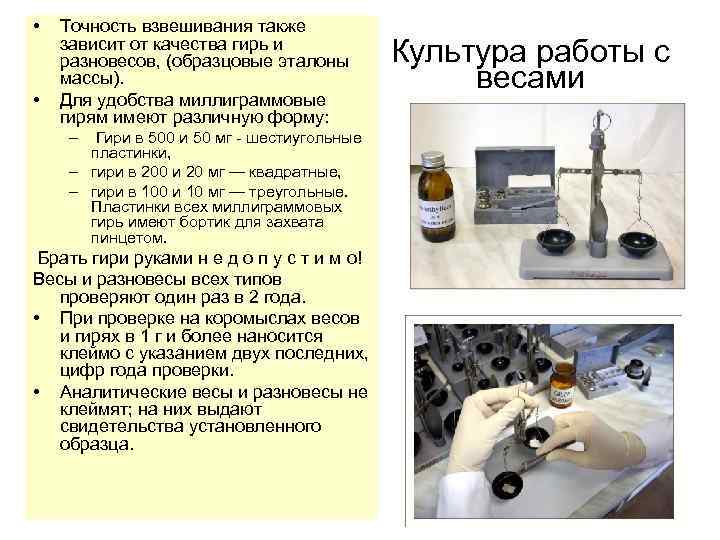 • Точность взвешивания также зависит от качества гирь и разновесов, (образцовые эталоны массы).

• Для удобства миллиграммовые гирям имеют различную форму:

– Гири в 500 и 50 мг - шестиугольные пластинки,

– гири в 200 и 20 мг — квадратные,

– гири в 100 и 10 мг — треугольные. Пластинки всех миллиграммовых гирь имеют бортик для захвата пинцетом.

Брать гири руками н е д о п у с т и м о!

Весы и разновесы всех типов проверяют один раз в 2 года.

• При проверке на коромыслах весов и гирях в 1 г и более наносится клеймо с указанием двух последних, цифр года проверки.

• Аналитические весы и разновесы не клеймят; на них выдают свидетельства установленного образца.

Культура работы с весами